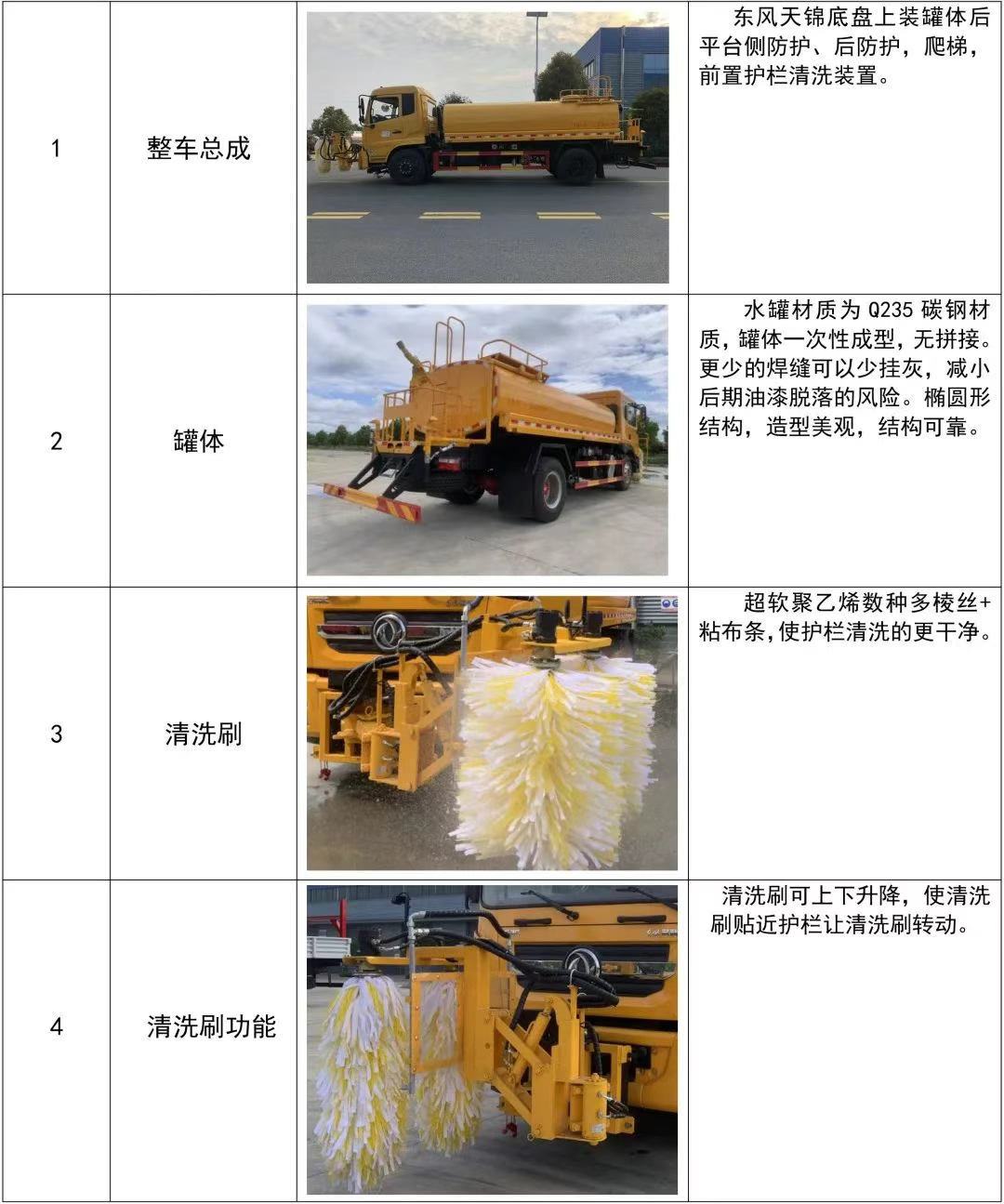 | 1 | 整车总成 |  | 东风天锦底盘上装罐体后平台侧防护、后防护，爬梯，前置护栏清洗装置。 |
|---|---|---|---|
| 2 | 罐体 |  | 水罐材质为 Q235 碳钢材质，罐体一次性成型，无拼接。更少的焊缝可以少挂灰，减小后期油漆脱落的风险。椭圆形结构，造型美观，结构可靠。 |
| 3 | 清洗刷 |  | 超软聚乙烯数种多棱丝+粘布条,使护栏清洗的更干净。 |
| 4 | 清洗刷功能 |  | 清洗刷可上下升降，使清洗刷贴近护栏让清洗刷转动。 |